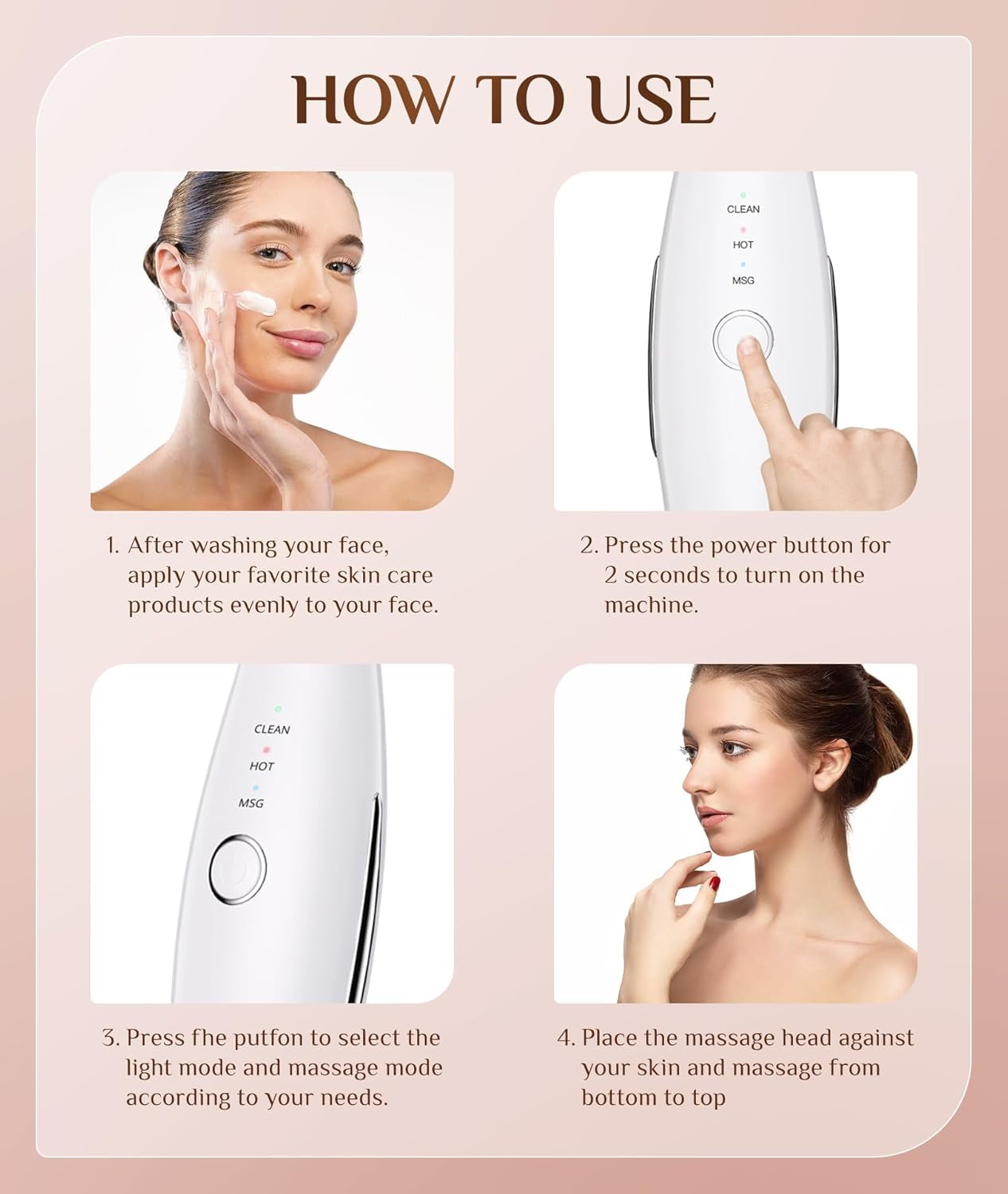 HOW TO USE

CLEAN
HOT
MSG

1. After washing your face, apply your favorite skin care products evenly to your face.

2. Press the power button for 2 seconds to turn on the machine.

CLEAN
HOT
MSG

3. Press fhe putfon to select the light mode and massage mode according to your needs.

4. Place the massage head against your skin and massage from bottom to top