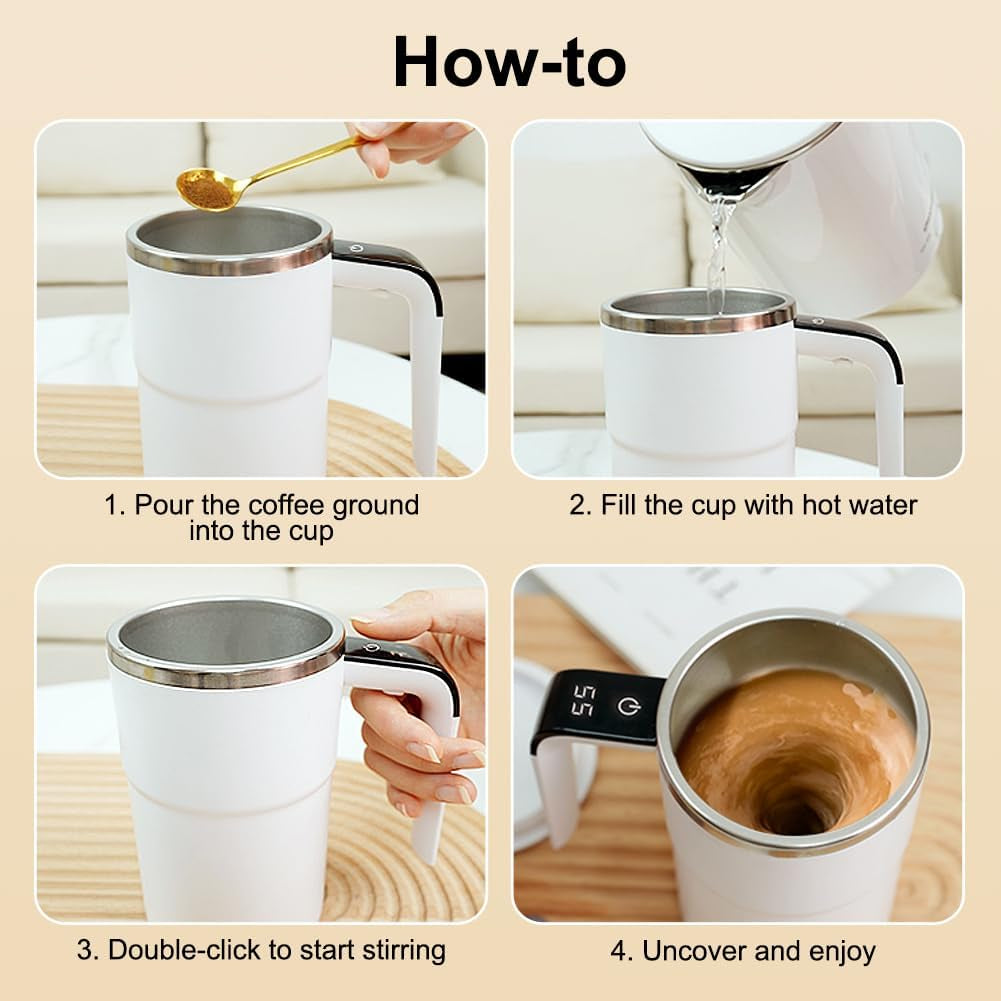 How-to

1. Pour the coffee ground into the cup

2. Fill the cup with hot water

3. Double-click to start stirring

55

4. Uncover and enjoy