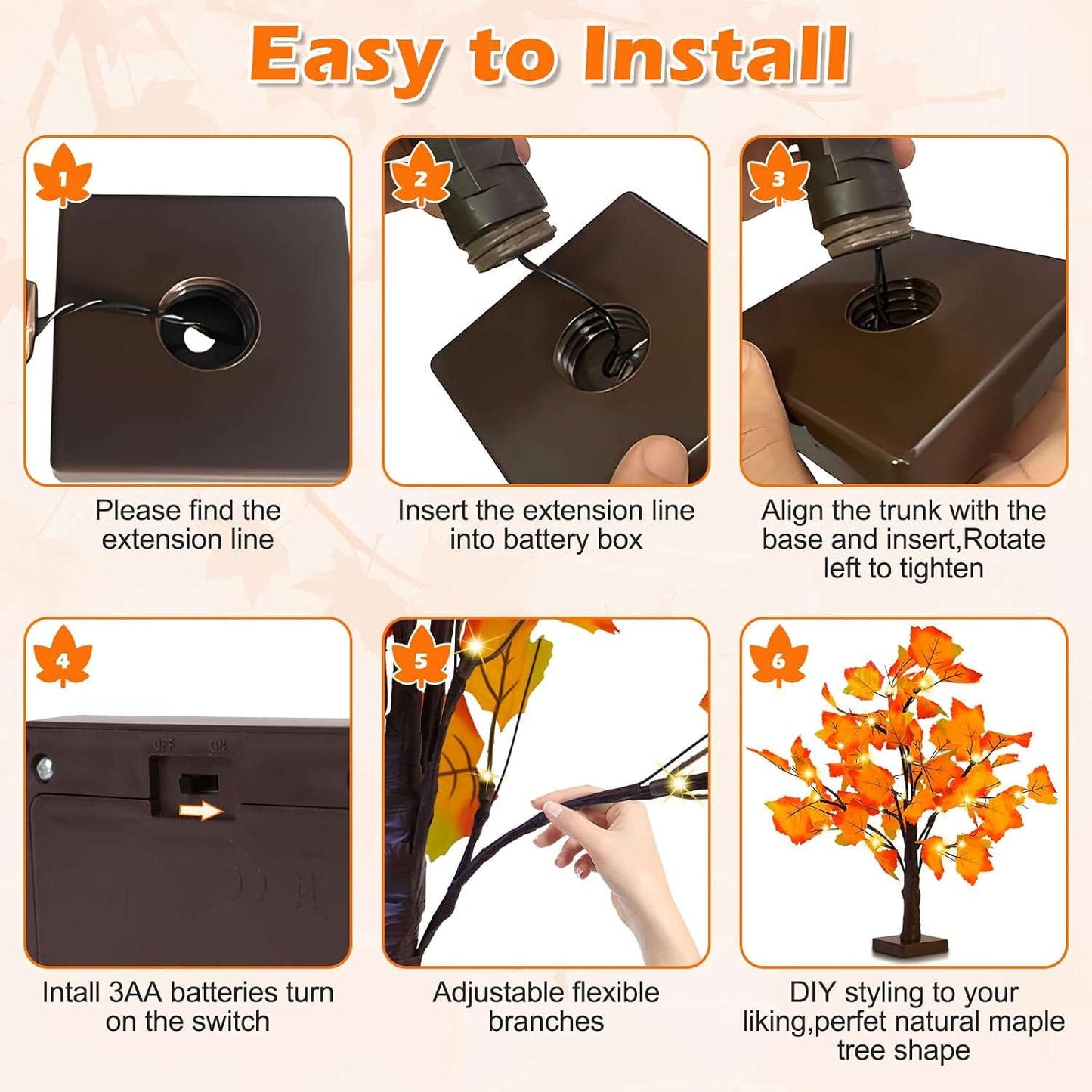 Easy to Install

1

Please find the extension line

2

Insert the extension line into battery box

3

Align the trunk with the base and insert,Rotate left to tighten

4

OFF ON

Intall 3AA batteries turn on the switch

5

Adjustable flexible branches

6

DIY styling to your liking,perfet natural maple tree shape